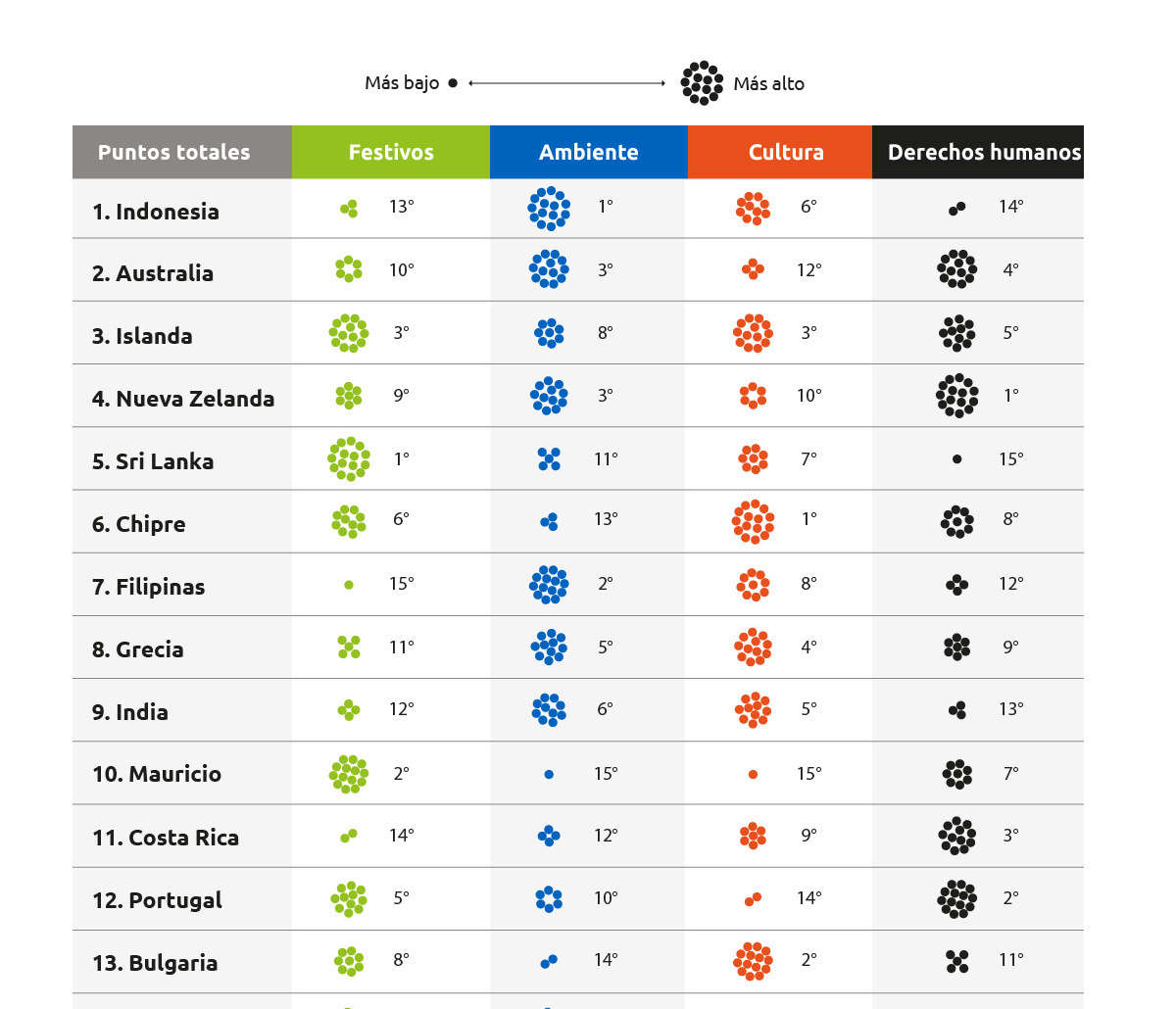 Más bajo Más alto

| Puntos totales | Festivos | Ambiente | Cultura | Derechos humanos |
|---|---|---|---|---|
| 1. Indonesia | 13° | 1° | 6° | 14° |
| 2. Australia | 10° | 3° | 12° | 4° |
| 3. Islanda | 3° | 8° | 3° | 5° |
| 4. Nueva Zelanda | 9° | 3° | 10° | 1° |
| 5. Sri Lanka | 1° | 11° | 7° | 15° |
| 6. Chipre | 6° | 13° | 1° | 8° |
| 7. Filipinas | 15° | 2° | 8° | 12° |
| 8. Grecia | 11° | 5° | 4° | 9° |
| 9. India | 12° | 6° | 5° | 13° |
| 10. Mauricio | 2° | 15° | 15° | 7° |
| 11. Costa Rica | 14° | 12° | 9° | 3° |
| 12. Portugal | 5° | 10° | 14° | 2° |
| 13. Bulgaria | 8° | 14° | 2° | 11° |