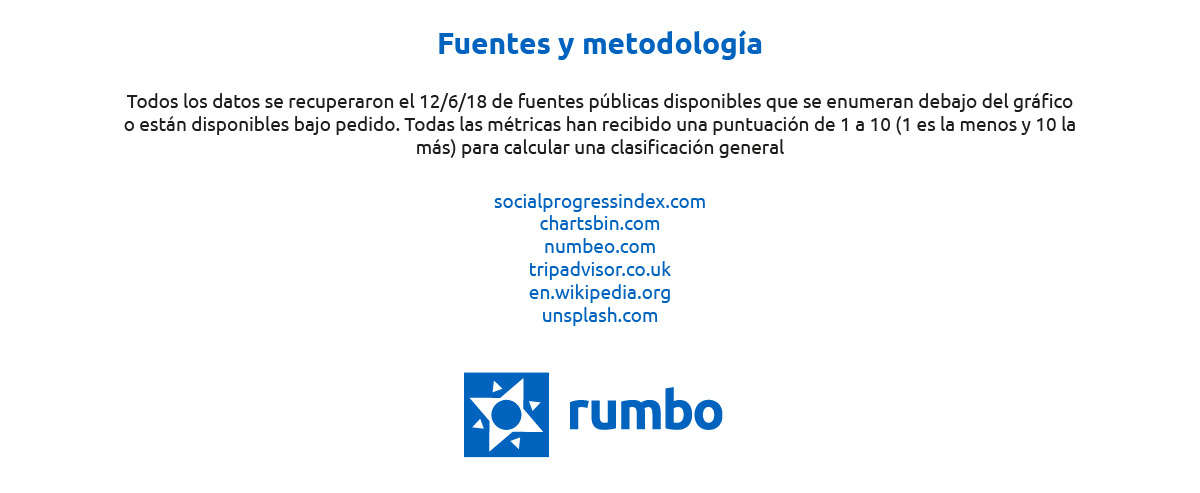 Fuentes y metodología

Todos los datos se recuperaron el 12/6/18 de fuentes públicas disponibles que se enumeran debajo del gráfico o están disponibles bajo pedido. Todas las métricas han recibido una puntuación de 1 a 10 (1 es la menos y 10 la más) para calcular una clasificación general

socialprogressindex.com
chartsbin.com
numbeo.com
tripadvisor.co.uk
en.wikipedia.org
unsplash.com

rumbo