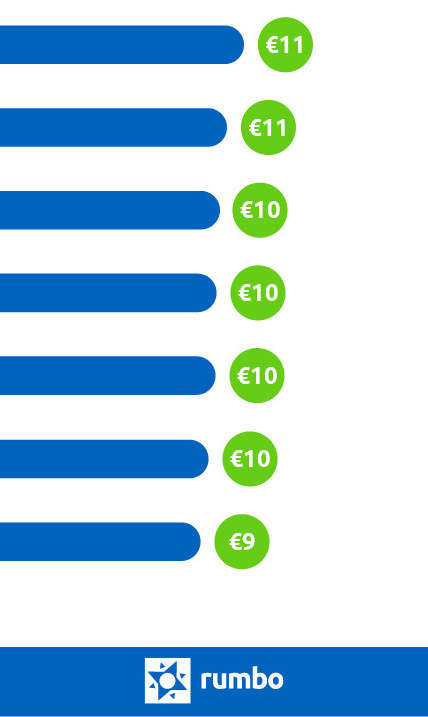 €11

€11

€10

€10

€10

€10

€9

rumbo